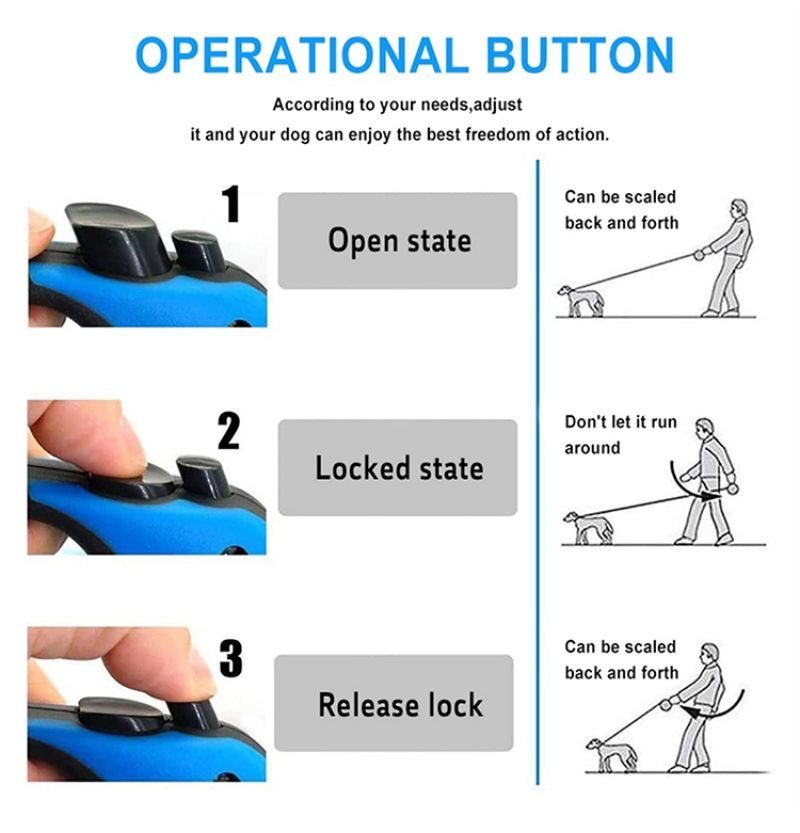 OPERATIONAL BUTTON

According to your needs,adjust it and your dog can enjoy the best freedom of action.

1

Open state

Can be scaled back and forth

2

Locked state

Don't let it run around

3

Release lock

Can be scaled back and forth