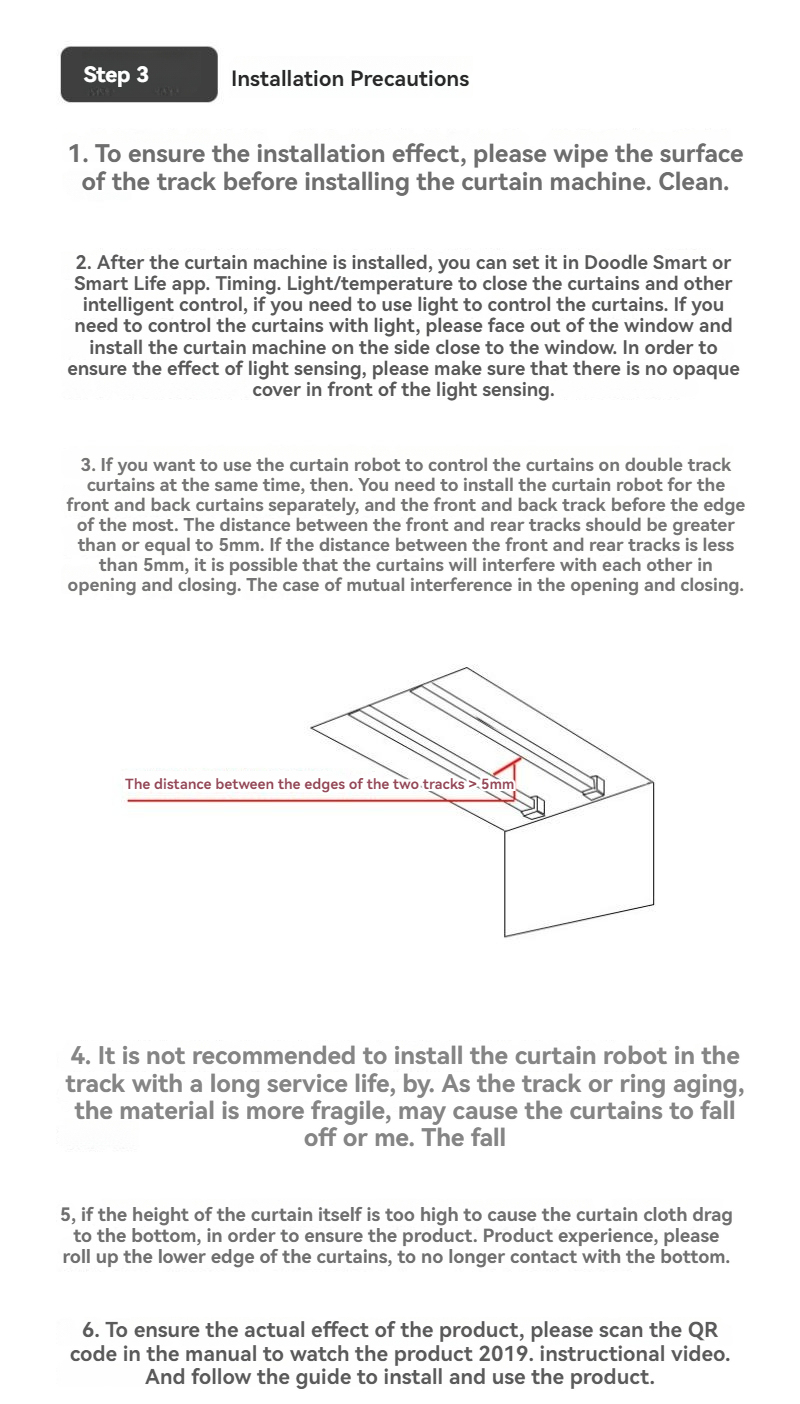 Step 3

Installation Precautions

1. To ensure the installation effect, please wipe the surface of the track before installing the curtain machine. Clean.

2. After the curtain machine is installed, you can set it in Doodle Smart or Smart Life app. Timing. Light/temperature to close the curtains and other intelligent control, if you need to use light to control the curtains. If you need to control the curtains with light, please face out of the window and install the curtain machine on the side close to the window. In order to ensure the effect of light sensing, please make sure that there is no opaque cover in front of the light sensing.

3. If you want to use the curtain robot to control the curtains on double track curtains at the same time, then. You need to install the curtain robot for the front and back curtains separately, and the front and back track before the edge of the most. The distance between the front and rear tracks should be greater than or equal to 5mm. If the distance between the front and rear tracks is less than 5mm, it is possible that the curtains will interfere with each other in opening and closing. The case of mutual interference in the opening and closing.

The distance between the edges of the two tracks > 5mm

4. It is not recommended to install the curtain robot in the track with a long service life, by. As the track or ring aging, the material is more fragile, may cause the curtains to fall off or me. The fall

5, if the height of the curtain itself is too high to cause the curtain cloth drag to the bottom, in order to ensure the product. Product experience, please roll up the lower edge of the curtains, to no longer contact with the bottom.

6. To ensure the actual effect of the product, please scan the QR code in the manual to watch the product 2019. instructional video. And follow the guide to install and use the product.