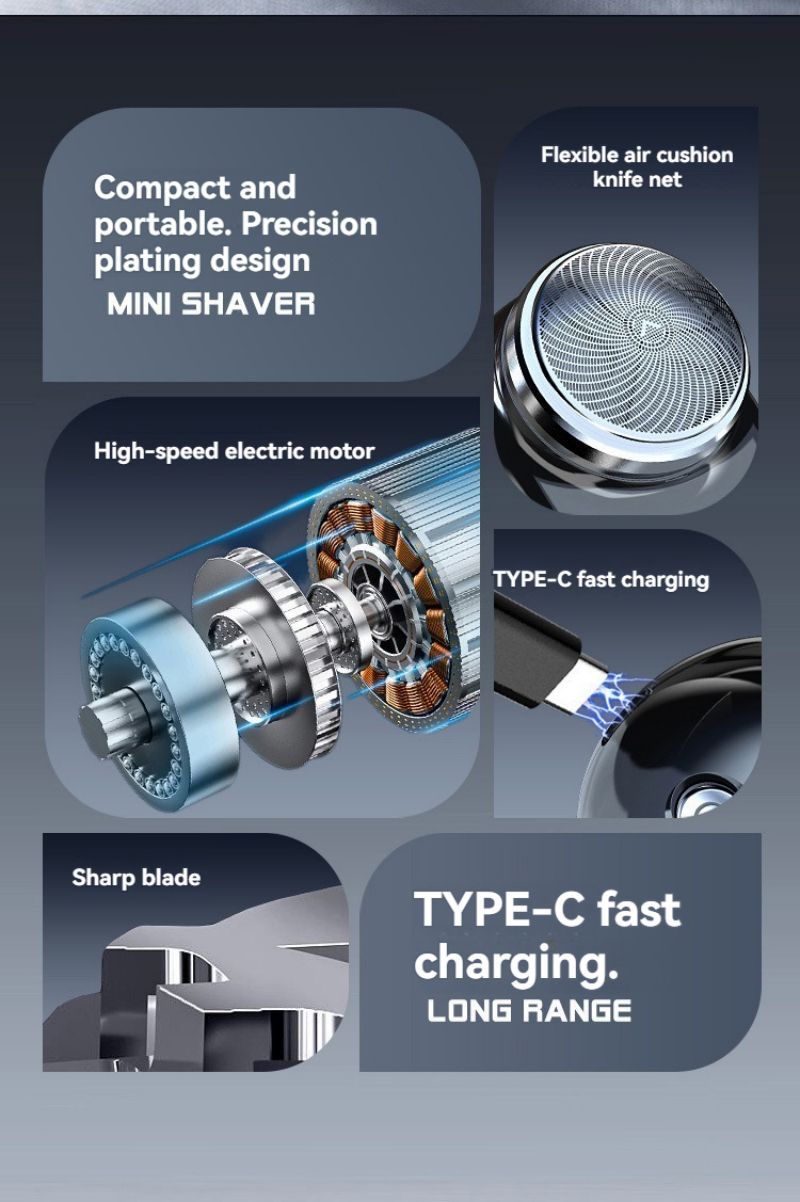 Compact and portable. Precision plating design
MINI SHAVER

Flexible air cushion knife net

High-speed electric motor

TYPE-C fast charging

Sharp blade

TYPE-C fast charging.
LONG RANGE