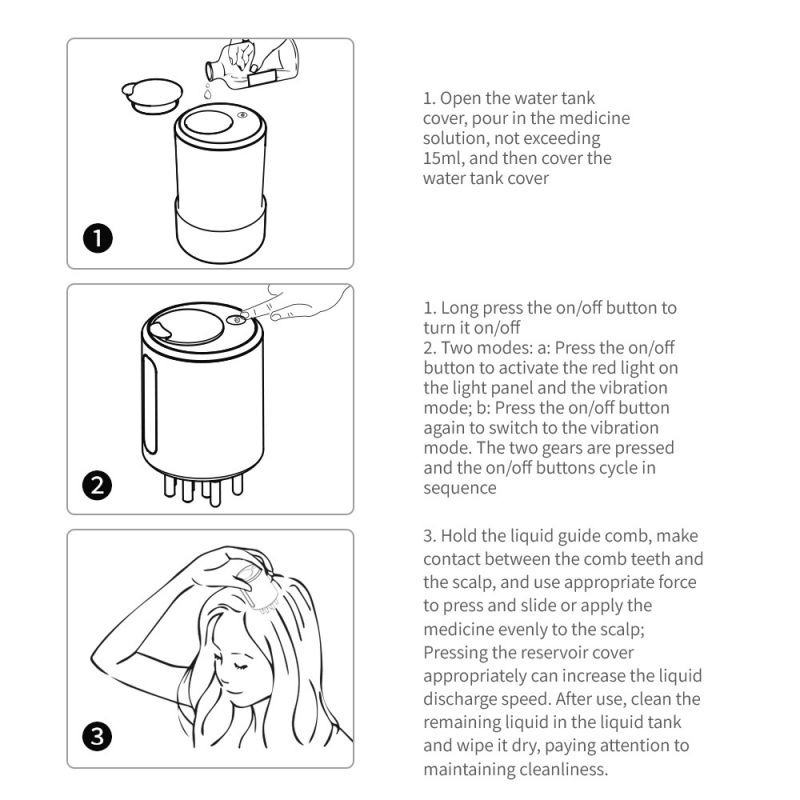 1

1. Open the water tank cover, pour in the medicine solution, not exceeding 15ml, and then cover the water tank cover

2

1. Long press the on/off button to turn it on/off
2. Two modes: a: Press the on/off button to activate the red light on the light panel and the vibration mode; b: Press the on/off button again to switch to the vibration mode. The two gears are pressed and the on/off buttons cycle in sequence

3

3. Hold the liquid guide comb, make contact between the comb teeth and the scalp, and use appropriate force to press and slide or apply the medicine evenly to the scalp; Pressing the reservoir cover appropriately can increase the liquid discharge speed. After use, clean the remaining liquid in the liquid tank and wipe it dry, paying attention to maintaining cleanliness.