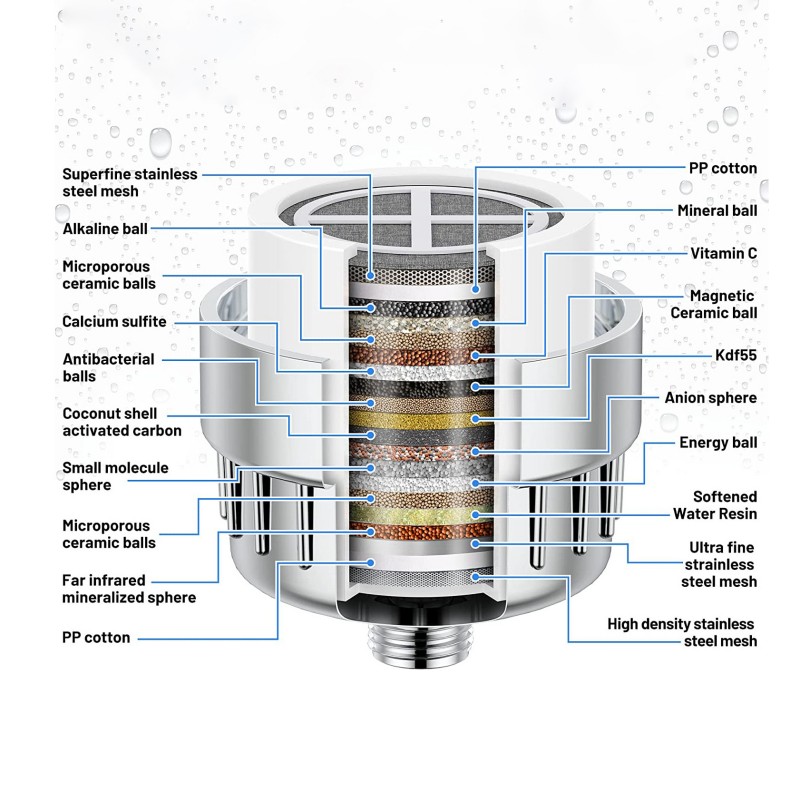 Superfine stainless steel mesh

Alkaline ball

Microporous ceramic balls

Calcium sulfite

Antibacterial balls

Coconut shell activated carbon

Small molecule sphere

Microporous ceramic balls

Far infrared mineralized sphere

PP cotton

PP cotton

Mineral ball

Vitamin C

Magnetic Ceramic ball

Kdf55

Anion sphere

Energy ball

Softened Water Resin

Ultra fine strainless steel mesh

High density stainless steel mesh