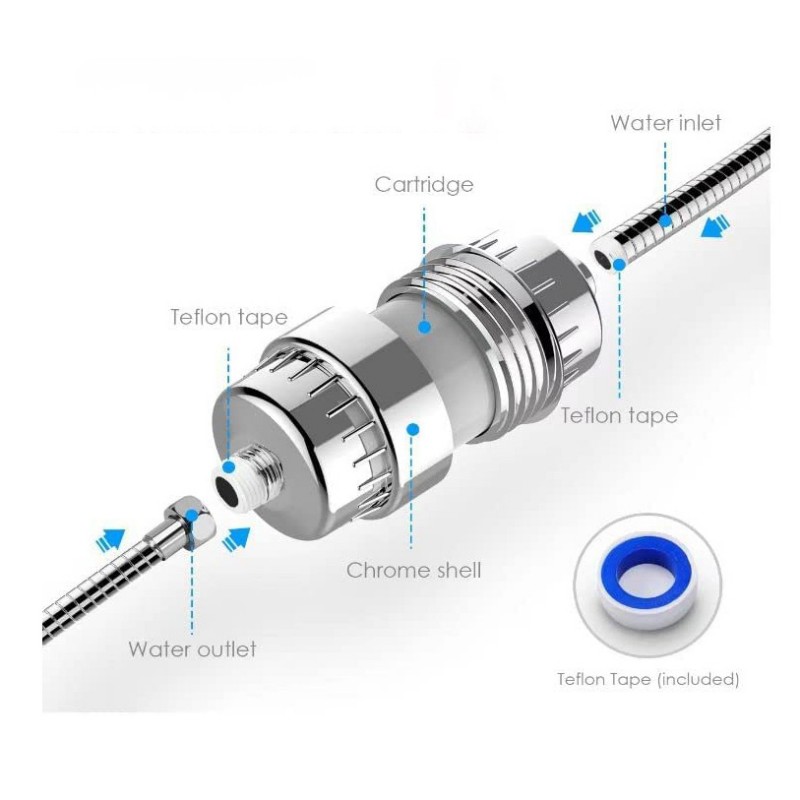 Water inlet

Cartridge

Teflon tape

Teflon tape

Chrome shell

Water outlet

Teflon Tape (included)