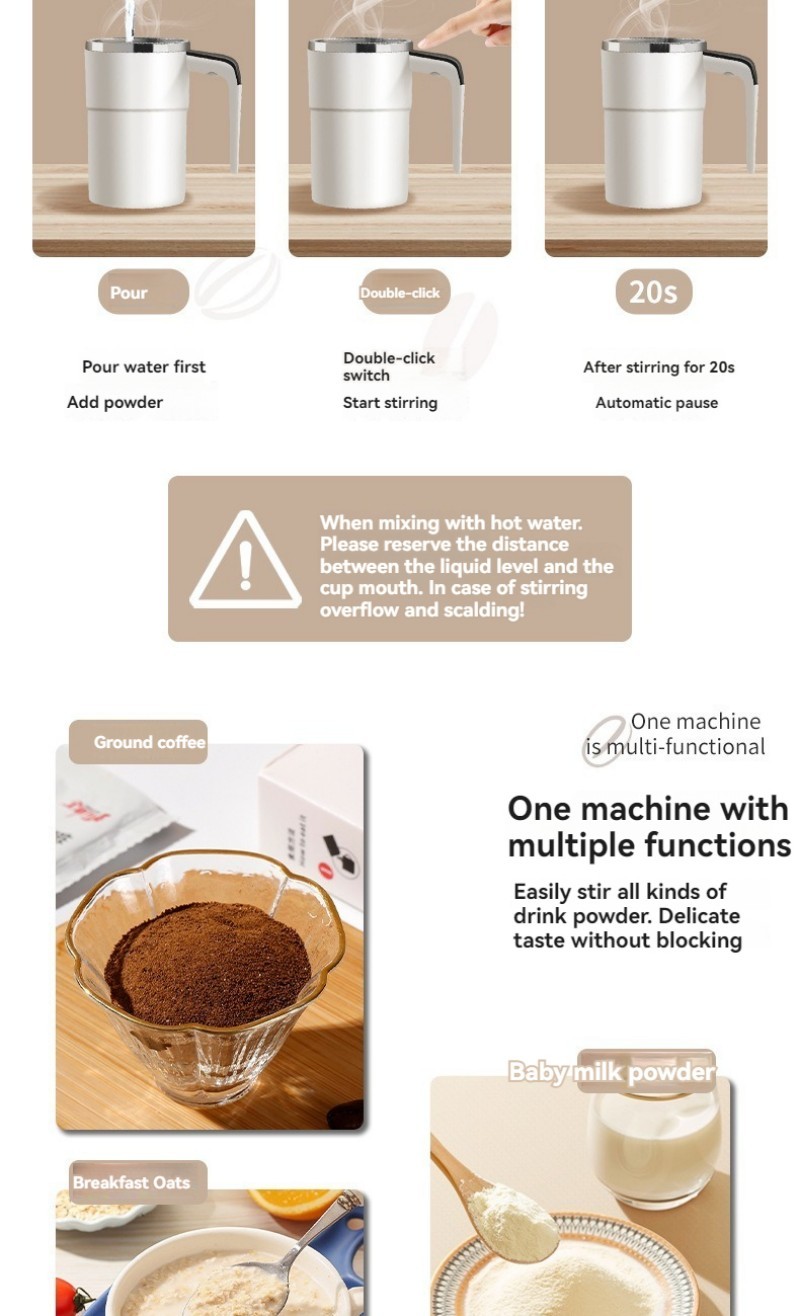 Pour

Pour water first

Add powder

Double-click

Double-click switch

Start stirring

20s

After stirring for 20s

Automatic pause

When mixing with hot water. Please reserve the distance between the liquid level and the cup mouth. In case of stirring overflow and scalding!

Ground coffee

One machine is multi-functional

One machine with multiple functions

Easily stir all kinds of drink powder. Delicate taste without blocking

Baby milk powder

Breakfast Oats