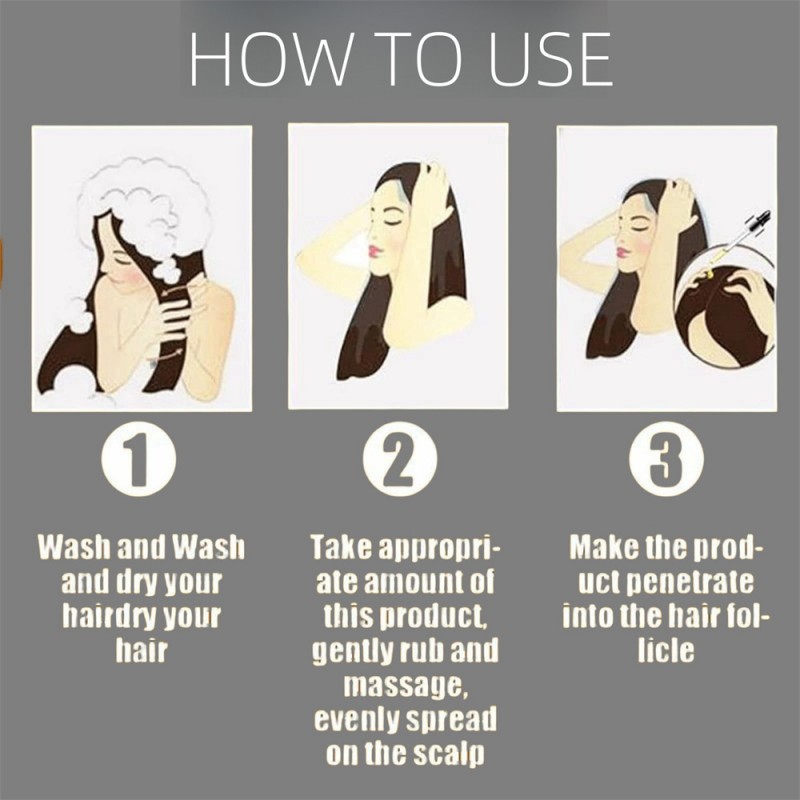 HOW TO USE

1

Wash and Wash and dry your hairdry your hair

2

Take appropriate amount of this product, gently rub and massage, evenly spread on the scalp

3

Make the product penetrate into the hair follicle