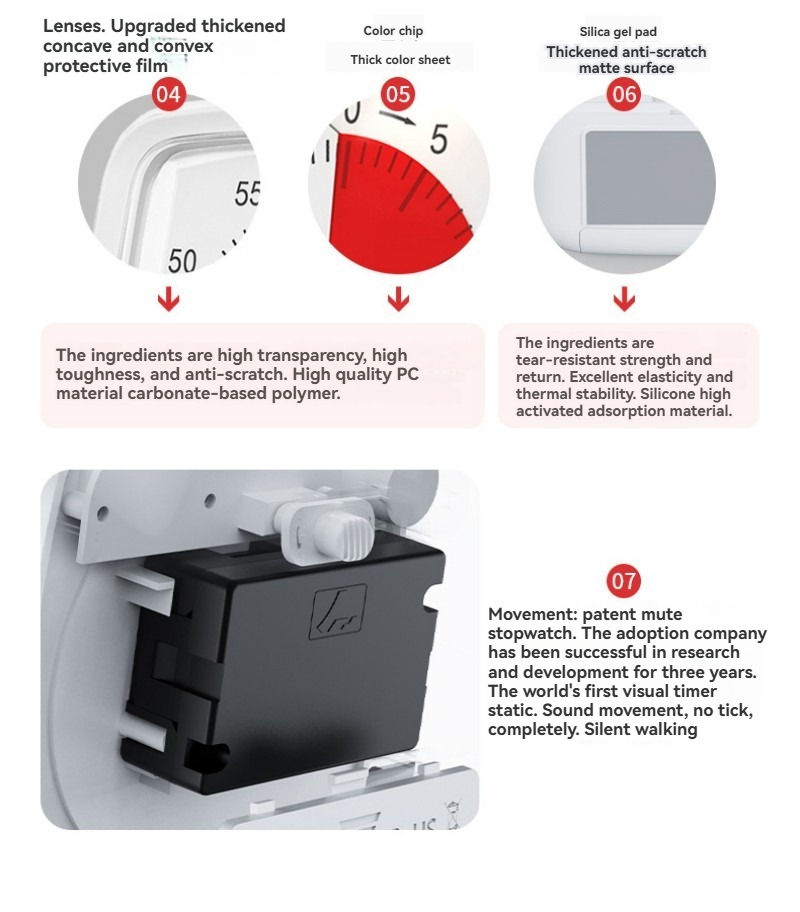 Lenses. Upgraded thickened concave and convex protective film

04

55

50

Color chip

Thick color sheet

05

0

5

Silica gel pad

Thickened anti-scratch matte surface

06

The ingredients are high transparency, high toughness, and anti-scratch. High quality PC material carbonate-based polymer.

The ingredients are tear-resistant strength and return. Excellent elasticity and thermal stability. Silicone high activated adsorption material.

07

Movement: patent mute stopwatch. The adoption company has been successful in research and development for three years. The world's first visual timer static. Sound movement, no tick, completely. Silent walking