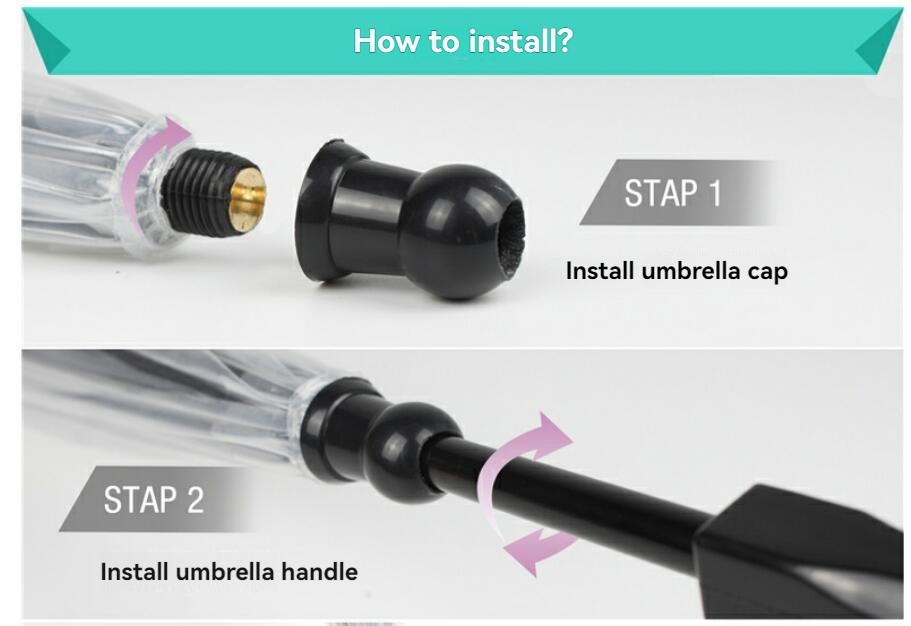 How to install?

STAP 1

Install umbrella cap

STAP 2

Install umbrella handle