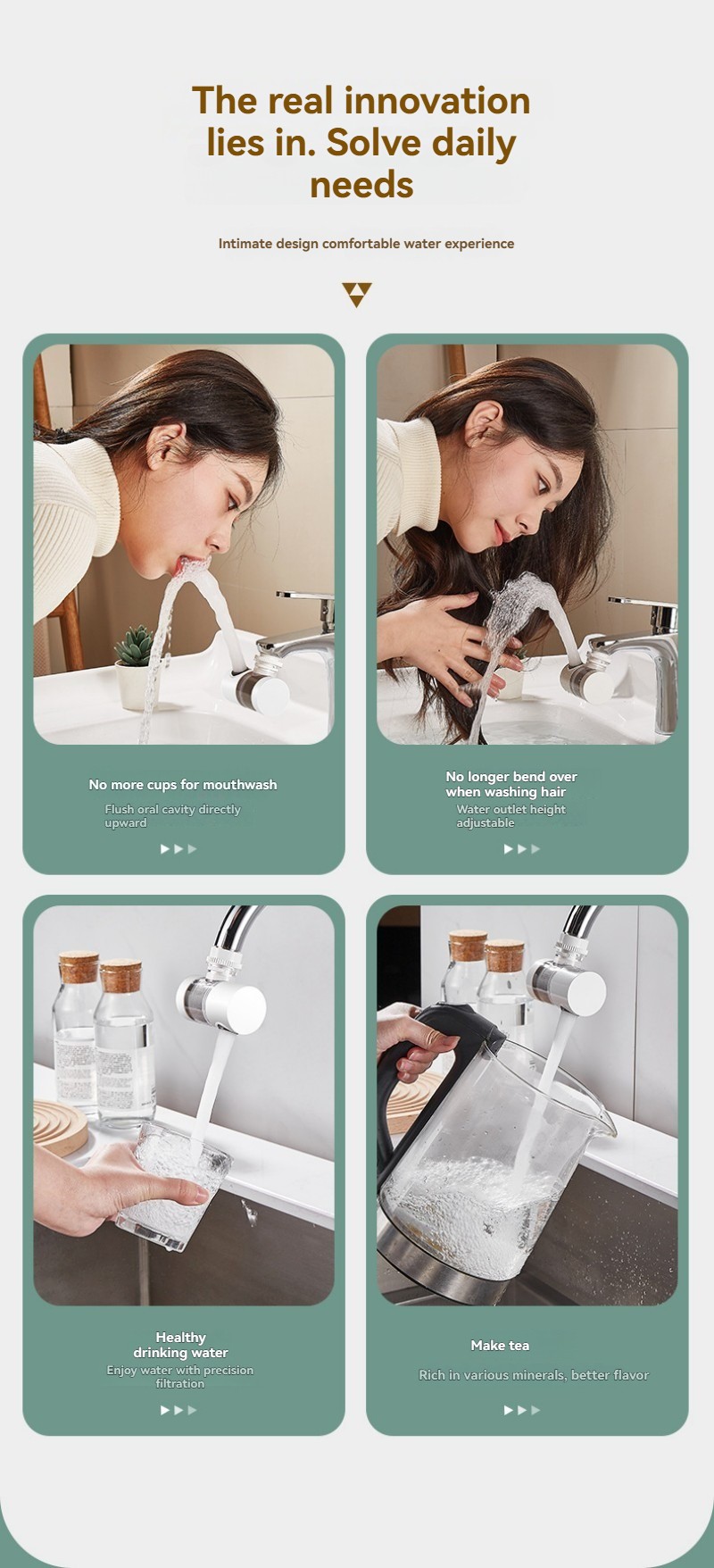 The real innovation lies in. Solve daily needs

Intimate design comfortable water experience

No more cups for mouthwash

Flush oral cavity directly upward

No longer bend over when washing hair

Water outlet height adjustable

Healthy drinking water

Enjoy water with precision filtration

Make tea

Rich in various minerals, better flavor