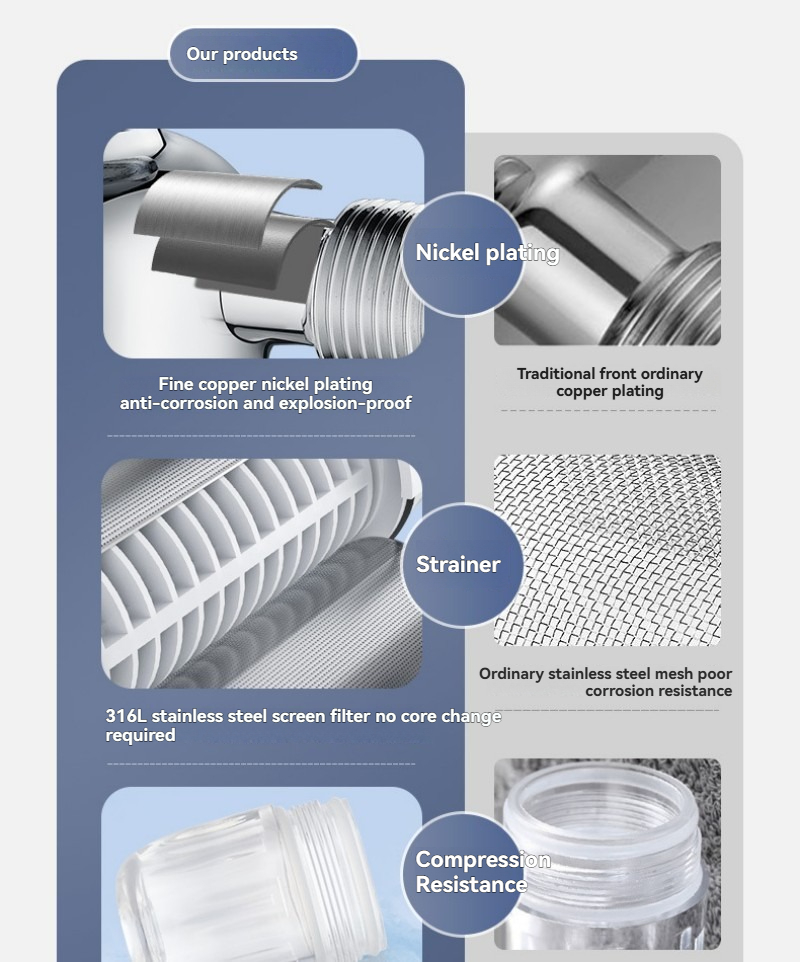 Our products

Nickel plating

Fine copper nickel plating anti-corrosion and explosion-proof

Traditional front ordinary copper plating

Strainer

316L stainless steel screen filter no core change required

Ordinary stainless steel mesh poor corrosion resistance

Compression Resistance