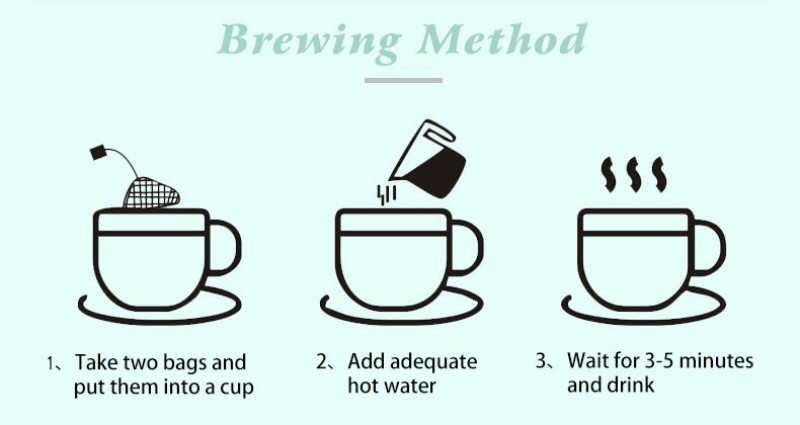 Brewing Method

1、Take two bags and put them into a cup

2、Add adequate hot water

3、Wait for 3-5 minutes and drink