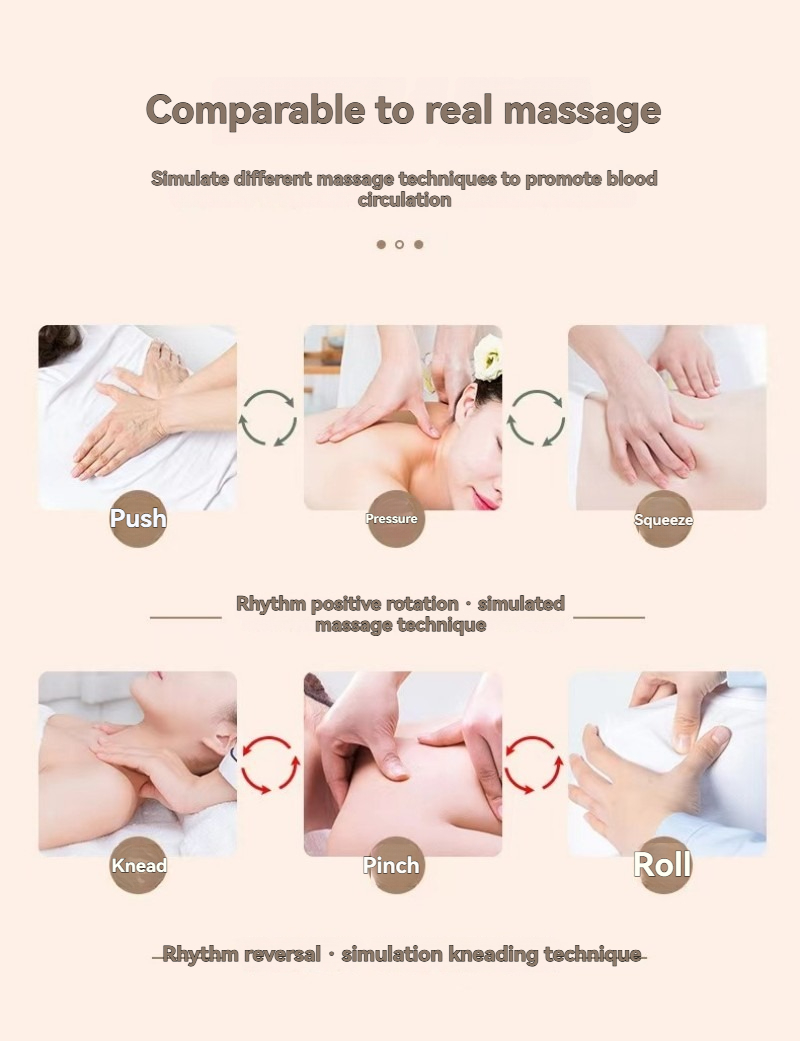 Comparable to real massage

Simulate different massage techniques to promote blood circulation

Push

Pressure

Squeeze

Rhythm positive rotation · simulated massage technique

Knead

Pinch

Roll

Rhythm reversal · simulation kneading technique