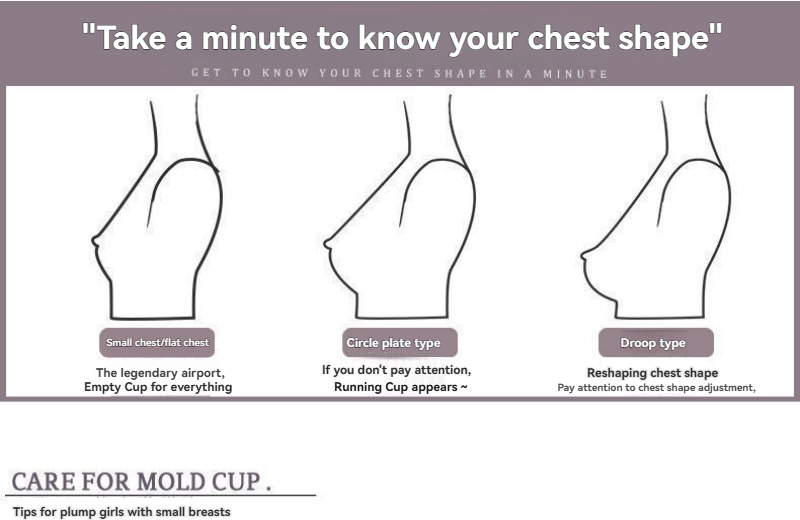 "Take a minute to know your chest shape"

GET TO KNOW YOUR CHEST SHAPE IN A MINUTE

Small chest/flat chest

The legendary airport, Empty Cup for everything

Circle plate type

If you don't pay attention, Running Cup appears ~

Droop type

Reshaping chest shape

Pay attention to chest shape adjustment,

CARE FOR MOLD CUP .

Tips for plump girls with small breasts