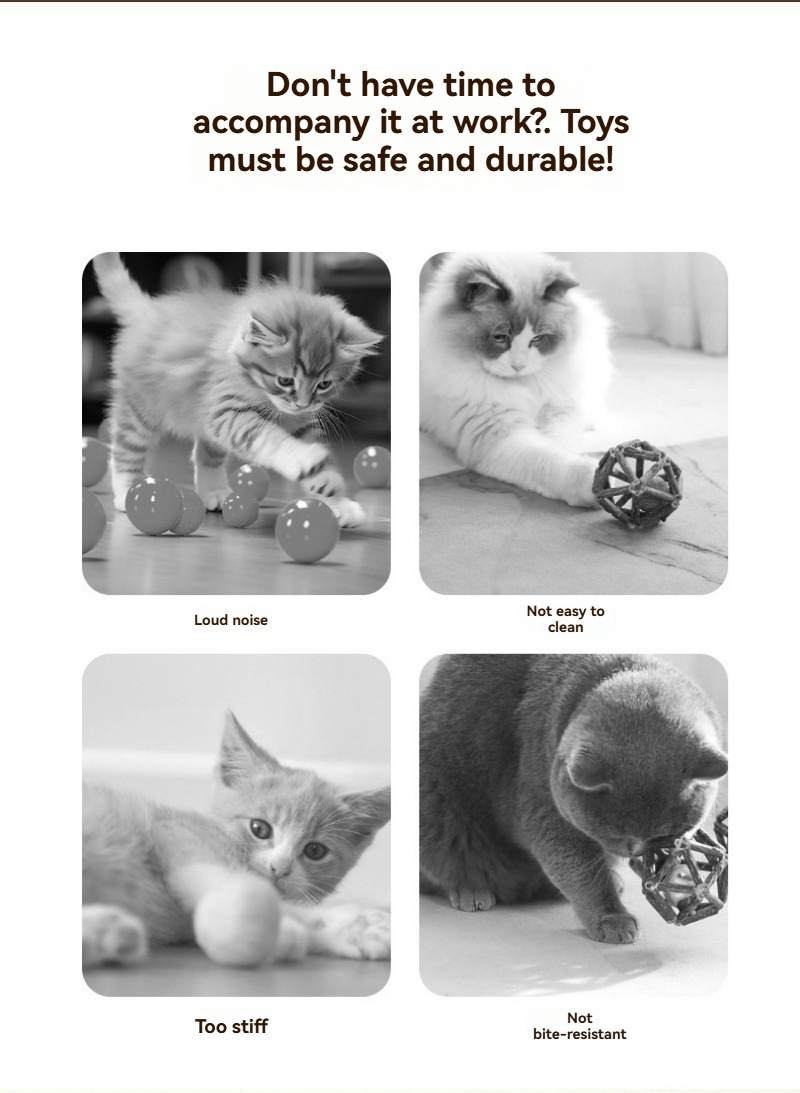 Don't have time to accompany it at work?. Toys must be safe and durable!

Loud noise

Not easy to clean

Too stiff

Not bite-resistant