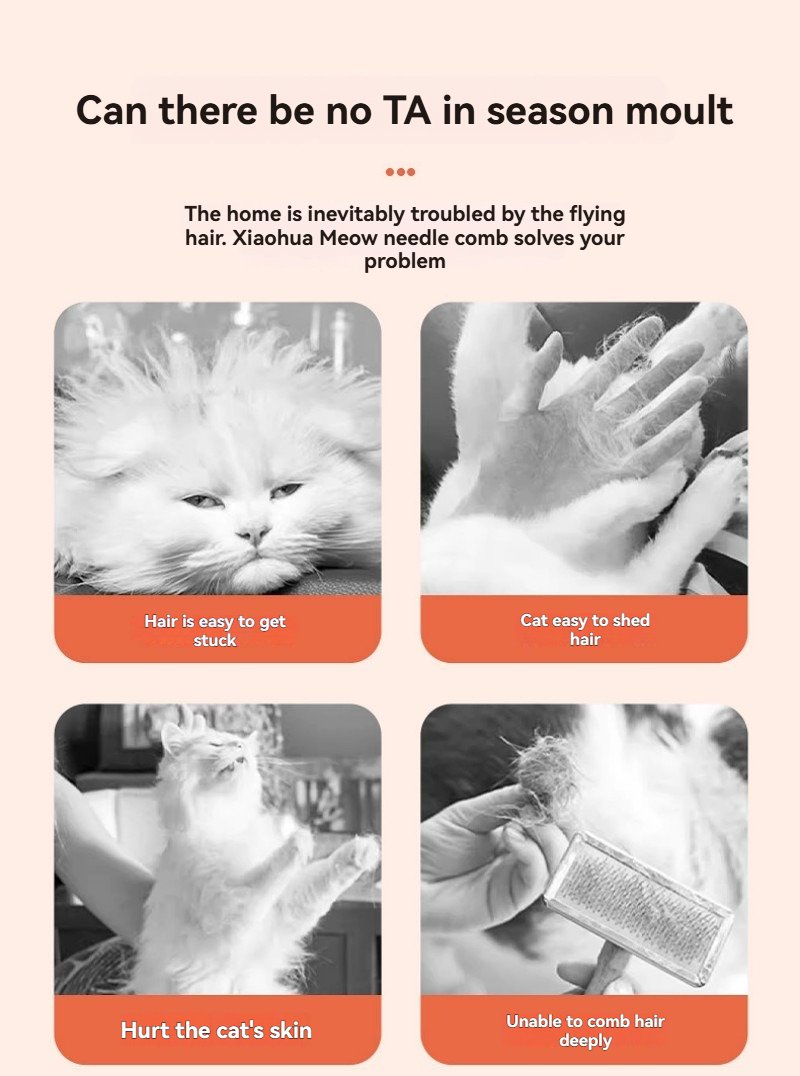 Can there be no TA in season moult

The home is inevitably troubled by the flying hair. Xiaohua Meow needle comb solves your problem

Hair is easy to get stuck

Cat easy to shed hair

Hurt the cat's skin

Unable to comb hair deeply