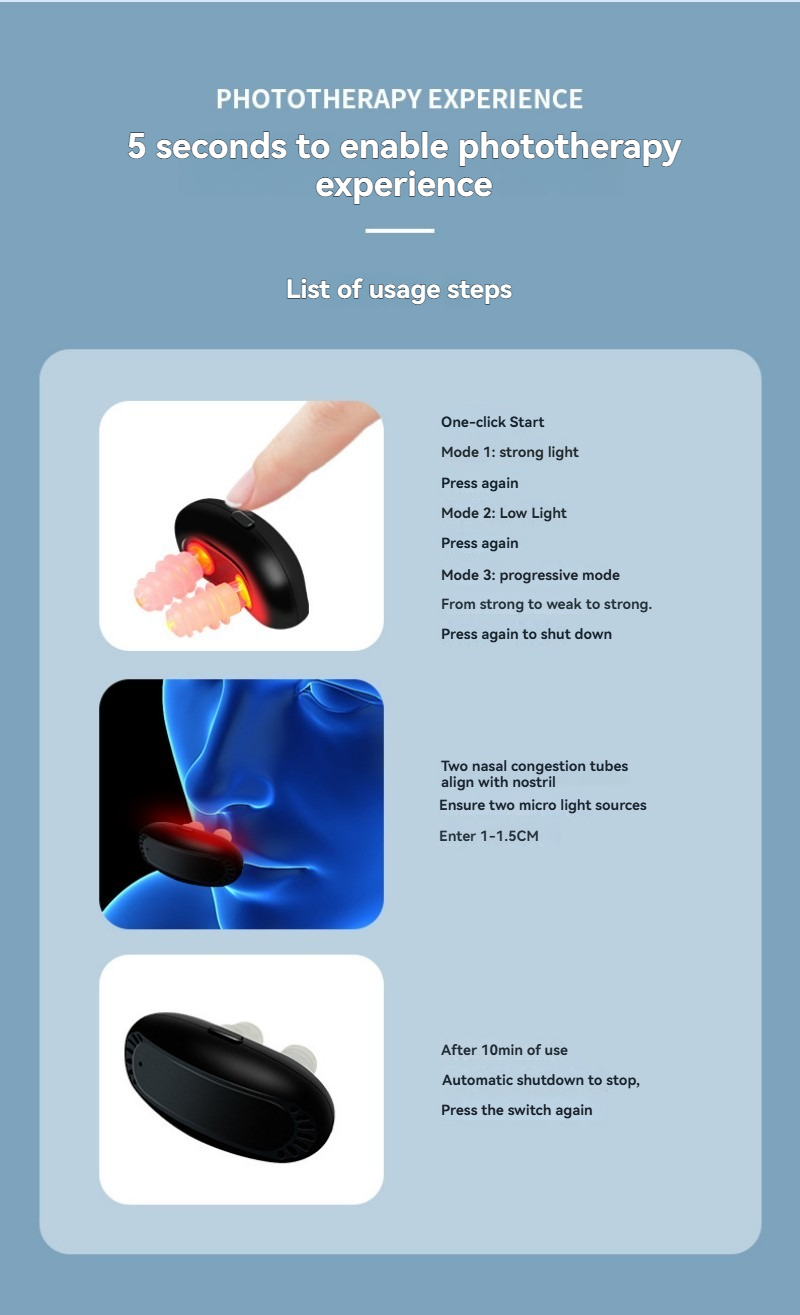 PHOTOTHERAPY EXPERIENCE

5 seconds to enable phototherapy experience

List of usage steps

One-click Start

Mode 1: strong light

Press again

Mode 2: Low Light

Press again

Mode 3: progressive mode

From strong to weak to strong.

Press again to shut down

Two nasal congestion tubes align with nostril

Ensure two micro light sources

Enter 1-1.5CM

After 10min of use

Automatic shutdown to stop,

Press the switch again