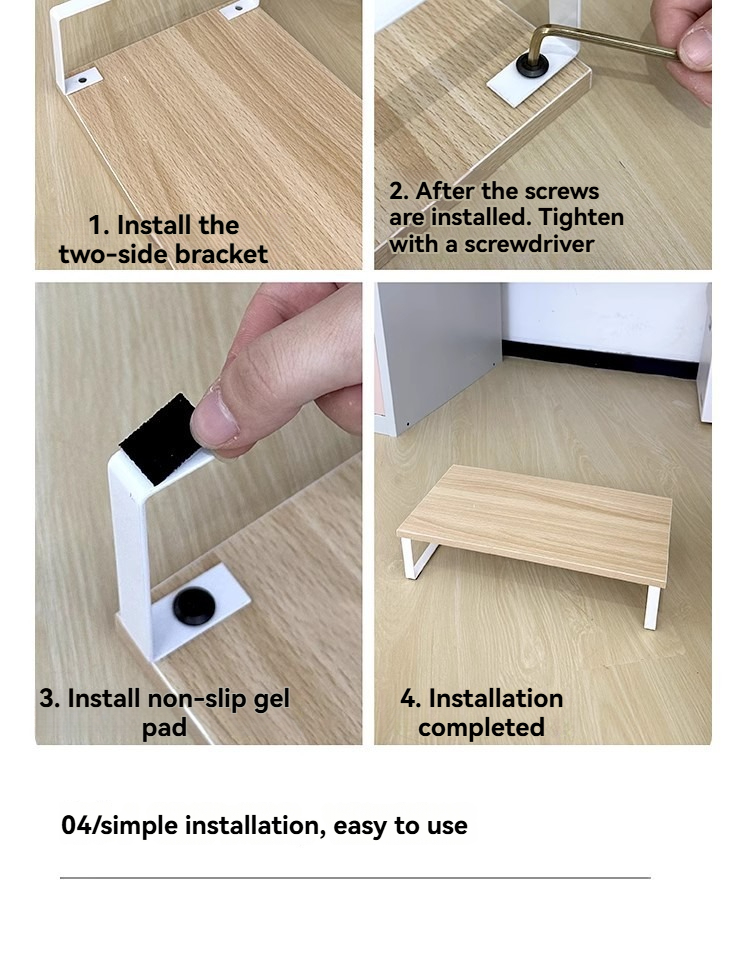 1. Install the two-side bracket

2. After the screws are installed. Tighten with a screwdriver

3. Install non-slip gel pad

4. Installation completed

04/simple installation, easy to use